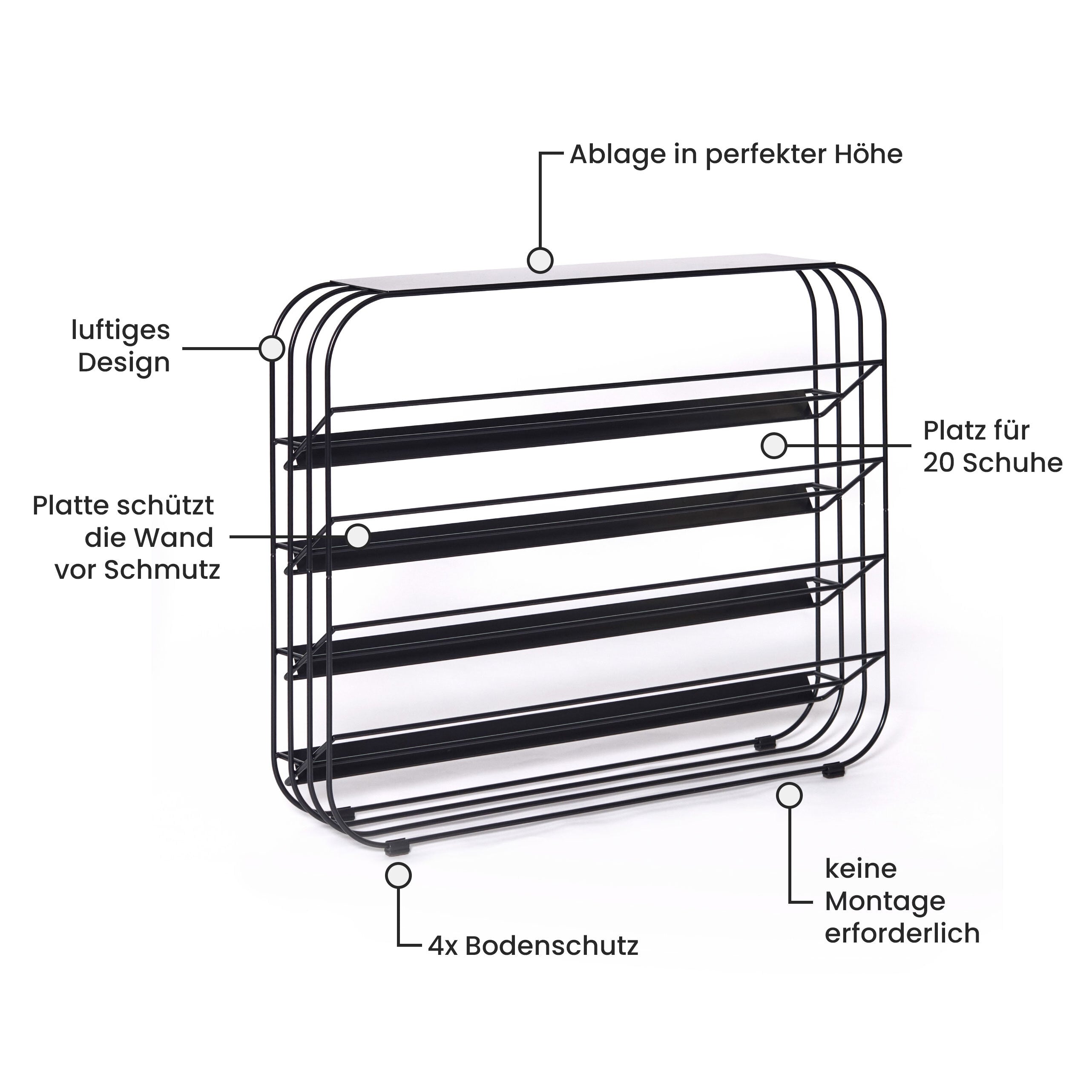 Ablage in perfekter Höhe

luftiges Design

Platz für 20 Schuhe

Platte schützt die Wand vor Schmutz

keine Montage erforderlich

4x Bodenschutz